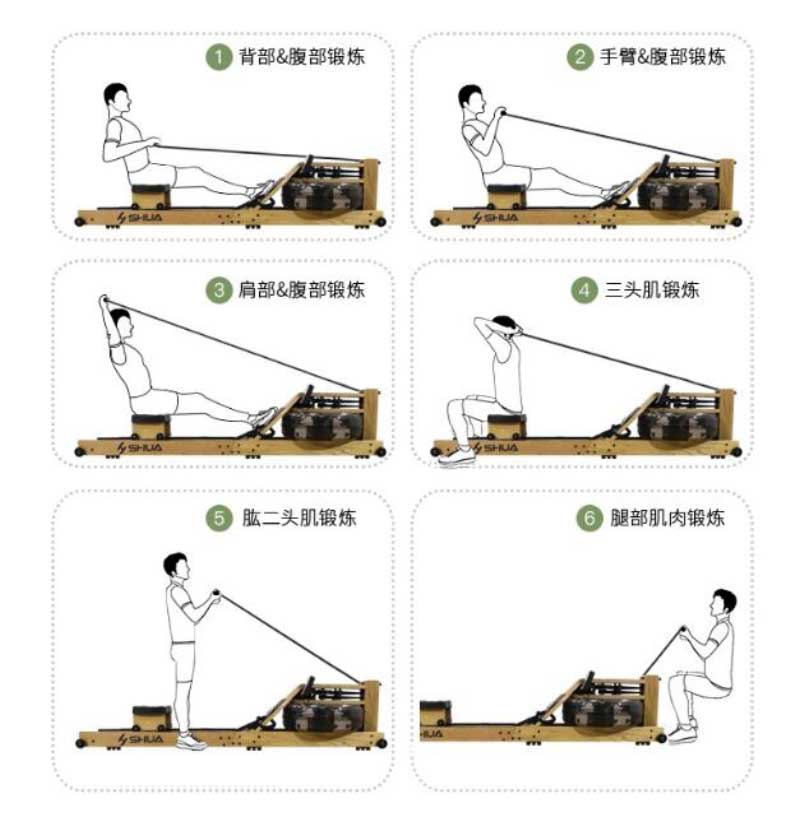 1 背部&腹部锻炼

SHUA

2 手臂&腹部锻炼

SHUA

3 肩部&腹部锻炼

SHUA

4 三头肌锻炼

SHUA

5 肱二头肌锻炼

SHUA

6 腿部肌肉锻炼

SHUA