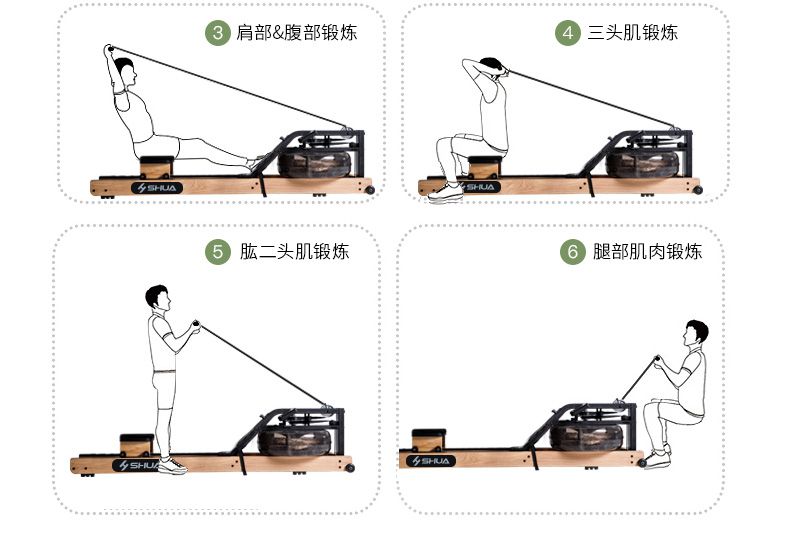 3 肩部&腹部锻炼

SHUA

4 三头肌锻炼

SHUA

5 肱二头肌锻炼

SHUA

6 腿部肌肉锻炼

SHUA