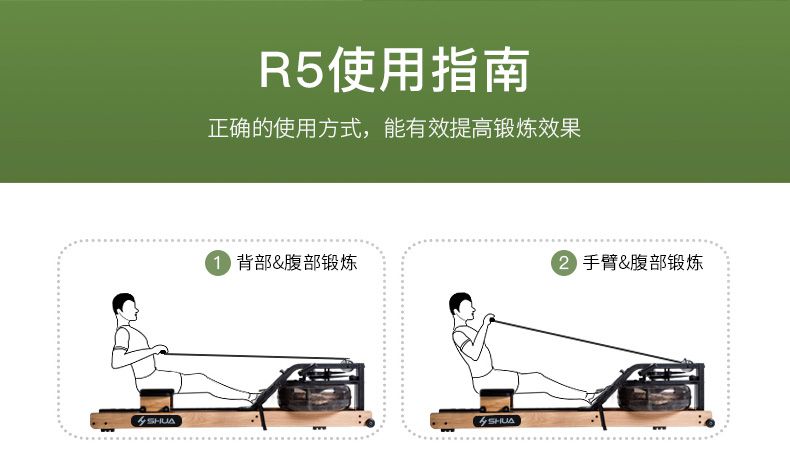 R5使用指南

正确的使用方式，能有效提高锻炼效果

1 背部&腹部锻炼

SHUA

2 手臂&腹部锻炼

SHUA