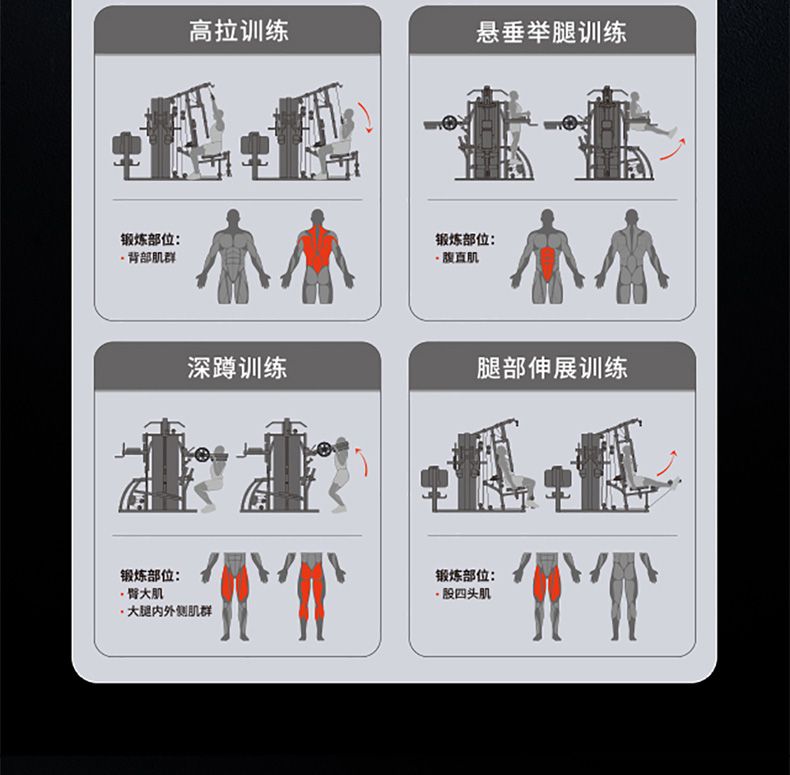 高拉训练

锻炼部位:
· 背部肌群

悬垂举腿训练

锻炼部位:
· 腹直肌

深蹲训练

锻炼部位:
· 臀大肌
· 大腿内外侧肌群

腿部伸展训练

锻炼部位:
· 股四头肌