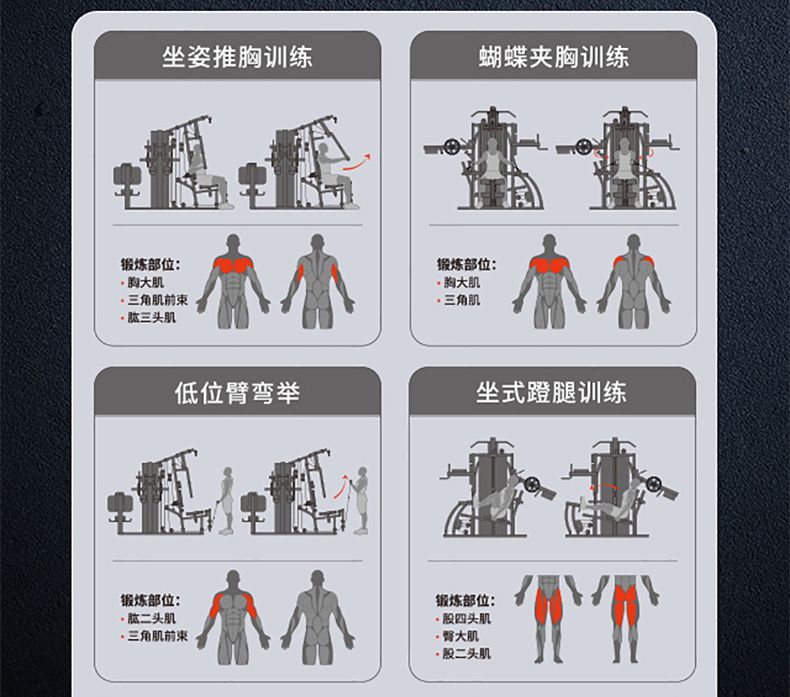 坐姿推胸训练

锻炼部位:
· 胸大肌
· 三角肌前束
· 肱三头肌

蝴蝶夹胸训练

锻炼部位:
· 胸大肌
· 三角肌

低位臂弯举

锻炼部位:
· 肱二头肌
· 三角肌前束

坐式蹬腿训练

锻炼部位:
· 股四头肌
· 臀大肌
· 股二头肌